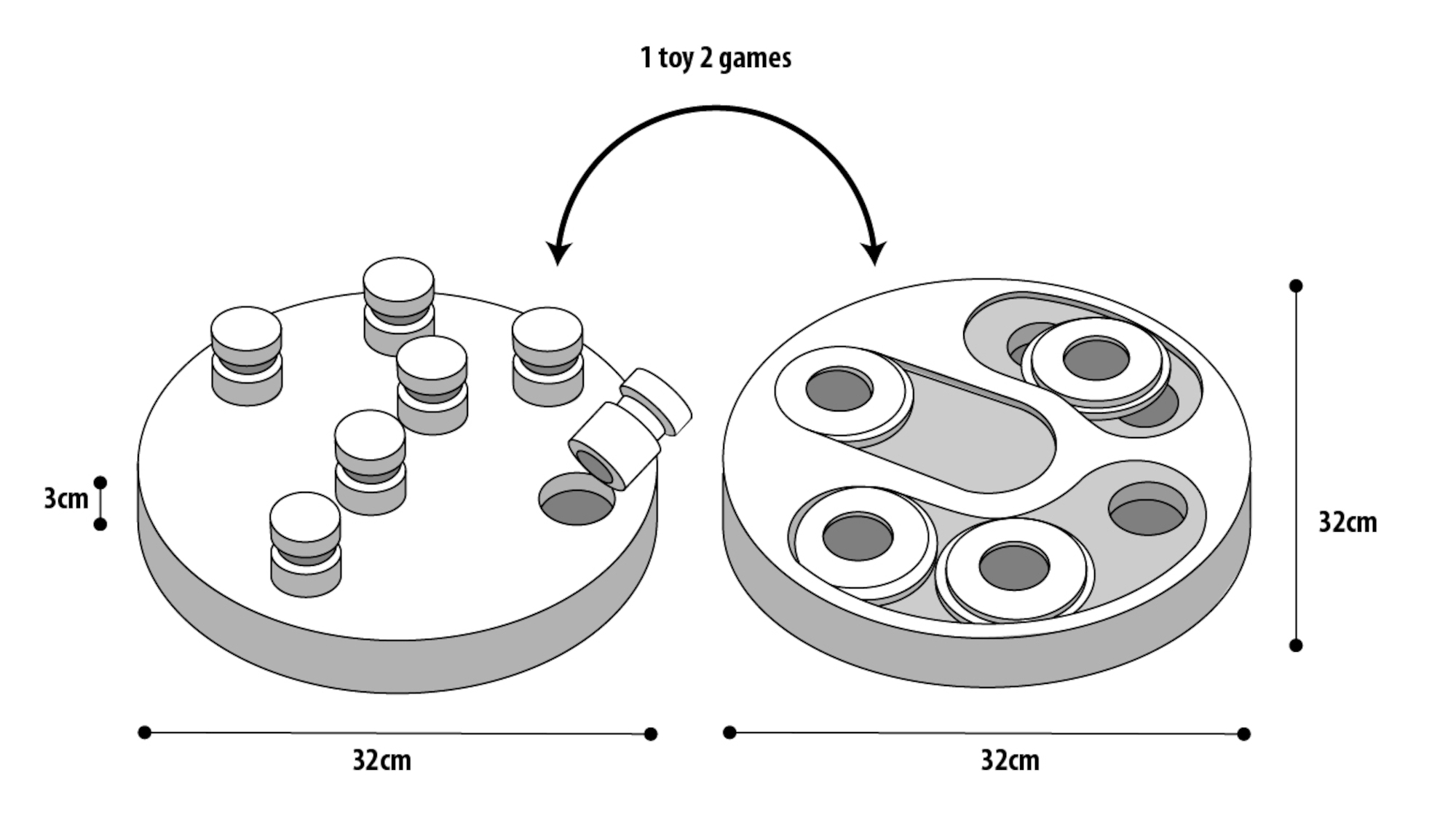 1 toy 2 games

3cm

32cm

32cm

32cm