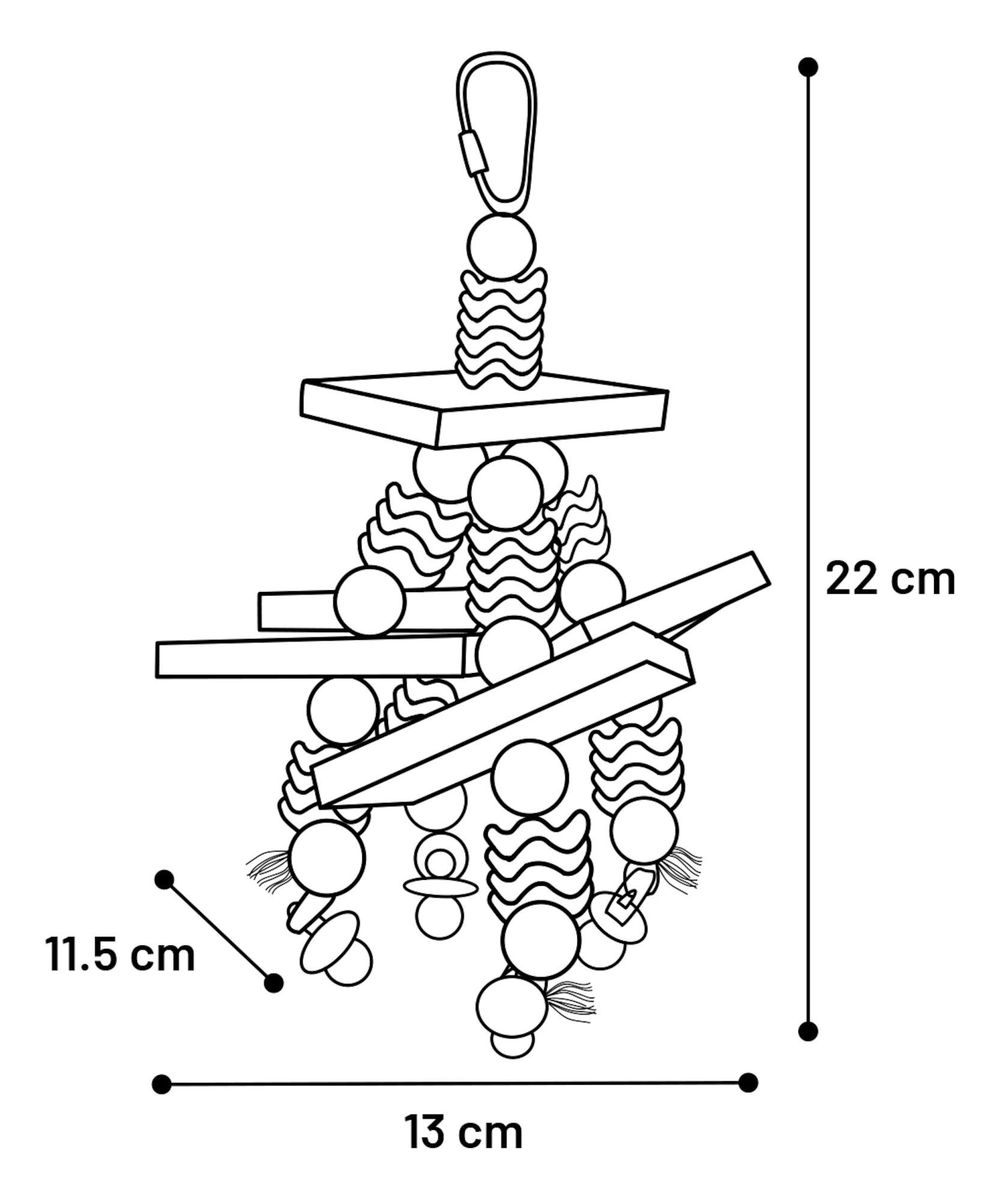 22 cm

11.5 cm

13 cm