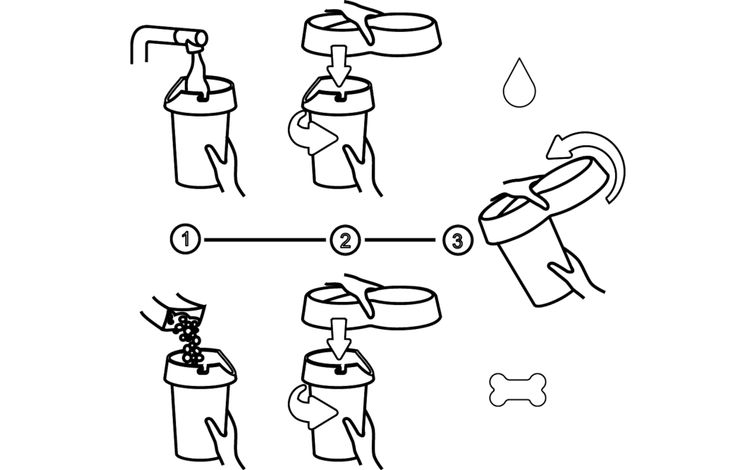 1
2
3