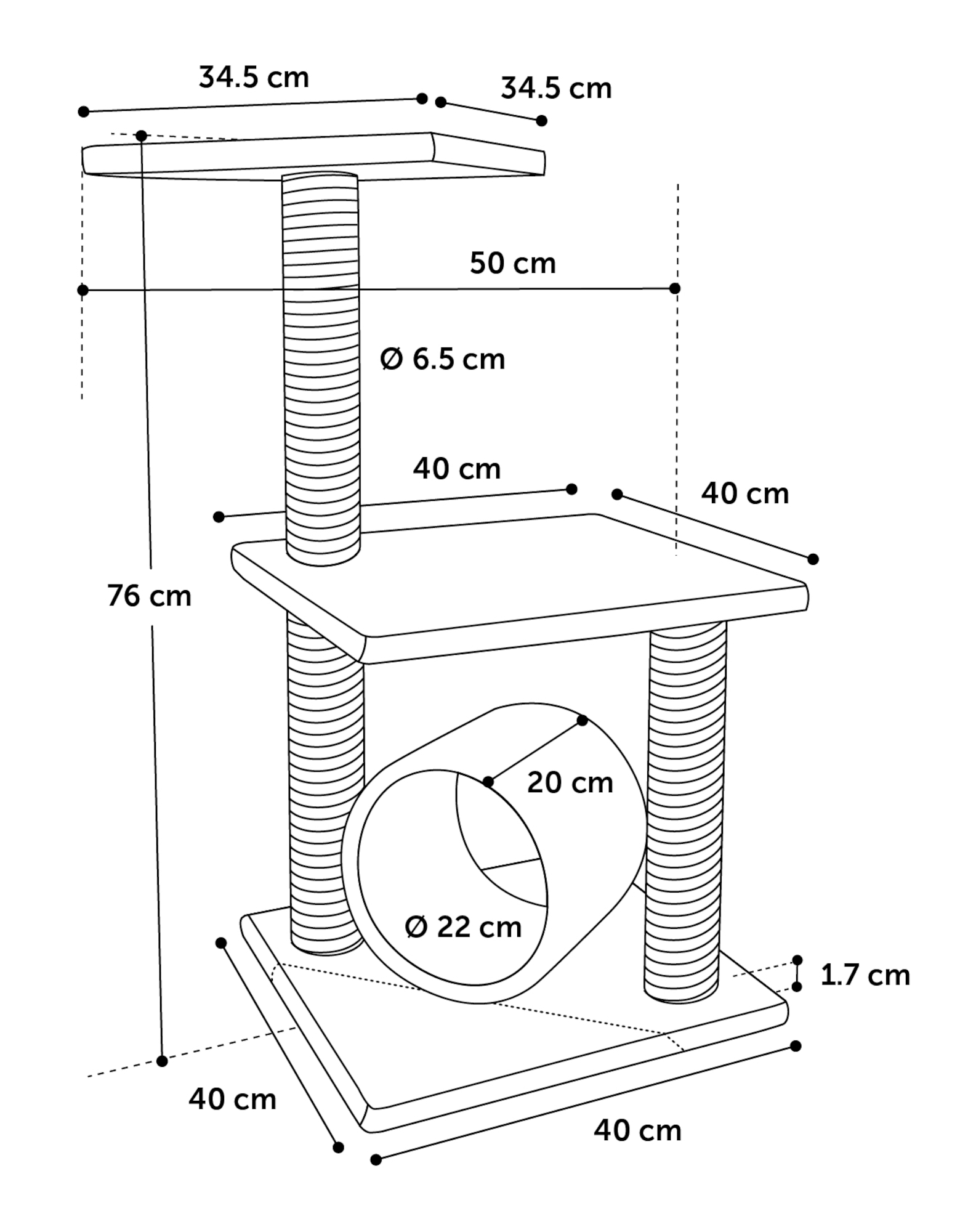 34.5 cm
34.5 cm
50 cm
Ø 6.5 cm
40 cm
40 cm
76 cm
20 cm
Ø 22 cm
1.7 cm
40 cm
40 cm