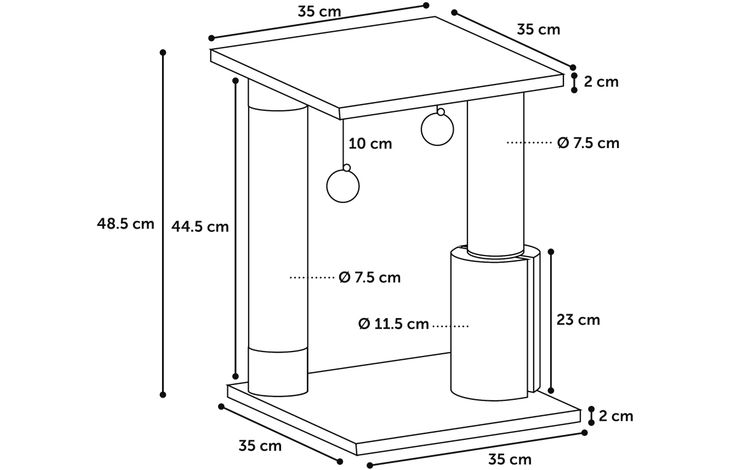 35 cm

35 cm

2 cm

10 cm

Ø 7.5 cm

48.5 cm

44.5 cm

Ø 7.5 cm

Ø 11.5 cm

23 cm

2 cm

35 cm

35 cm