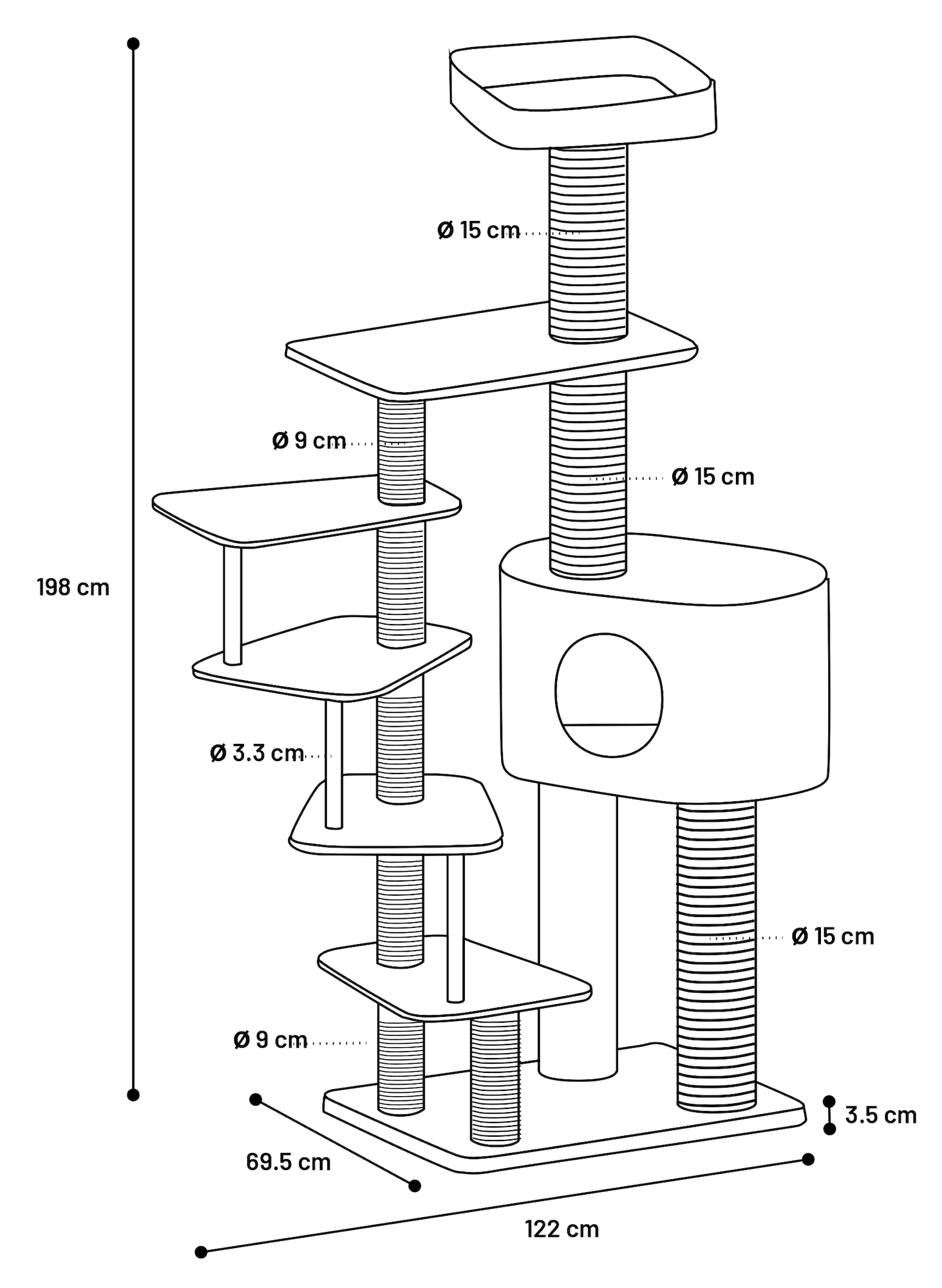 Ø 15 cm

Ø 9 cm

Ø 15 cm

198 cm

Ø 3.3 cm

Ø 15 cm

Ø 9 cm

3.5 cm

69.5 cm

122 cm