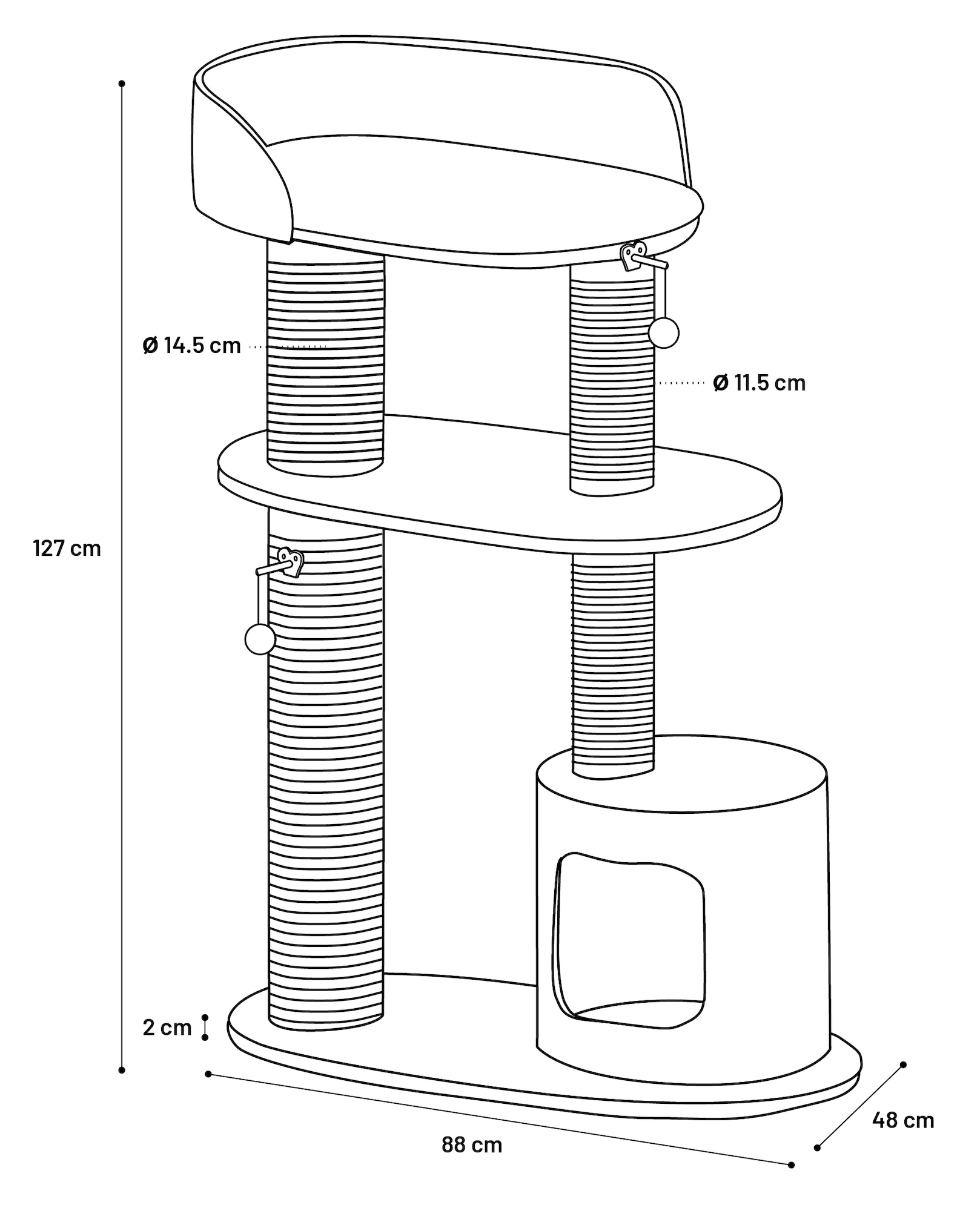 Ø 14.5 cm

Ø 11.5 cm

127 cm

2 cm

88 cm

48 cm