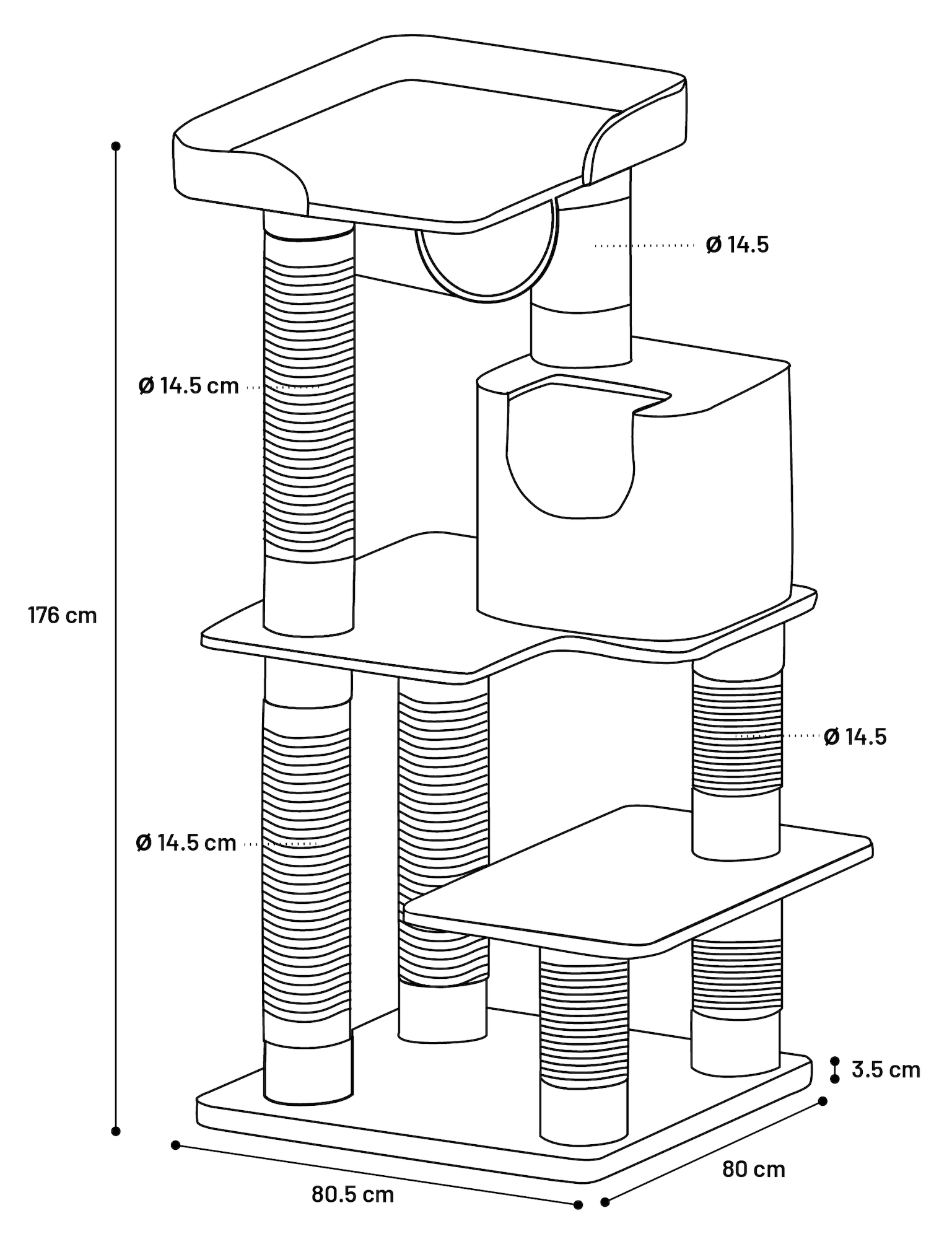 Ø 14.5

Ø 14.5 cm

176 cm

Ø 14.5

Ø 14.5 cm

3.5 cm

80 cm

80.5 cm