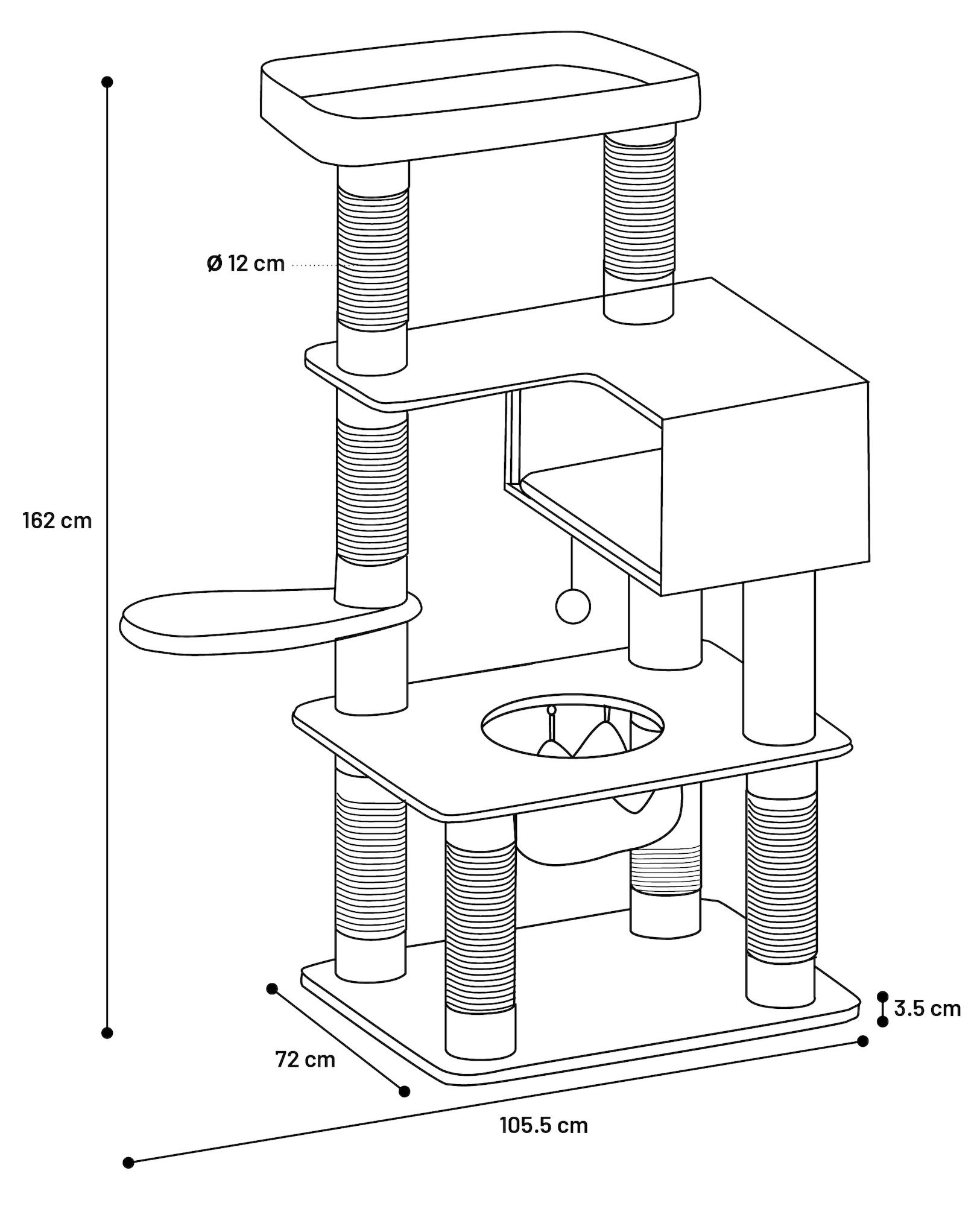 Ø 12 cm

162 cm

3.5 cm

72 cm

105.5 cm