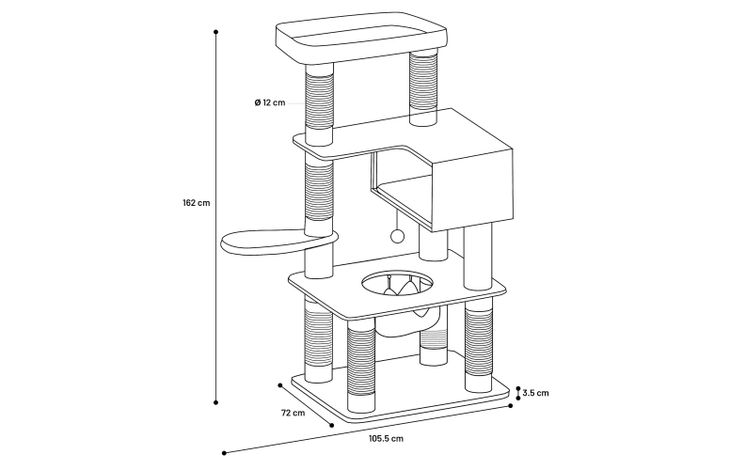 Ø 12 cm

162 cm

3.5 cm

72 cm

105.5 cm