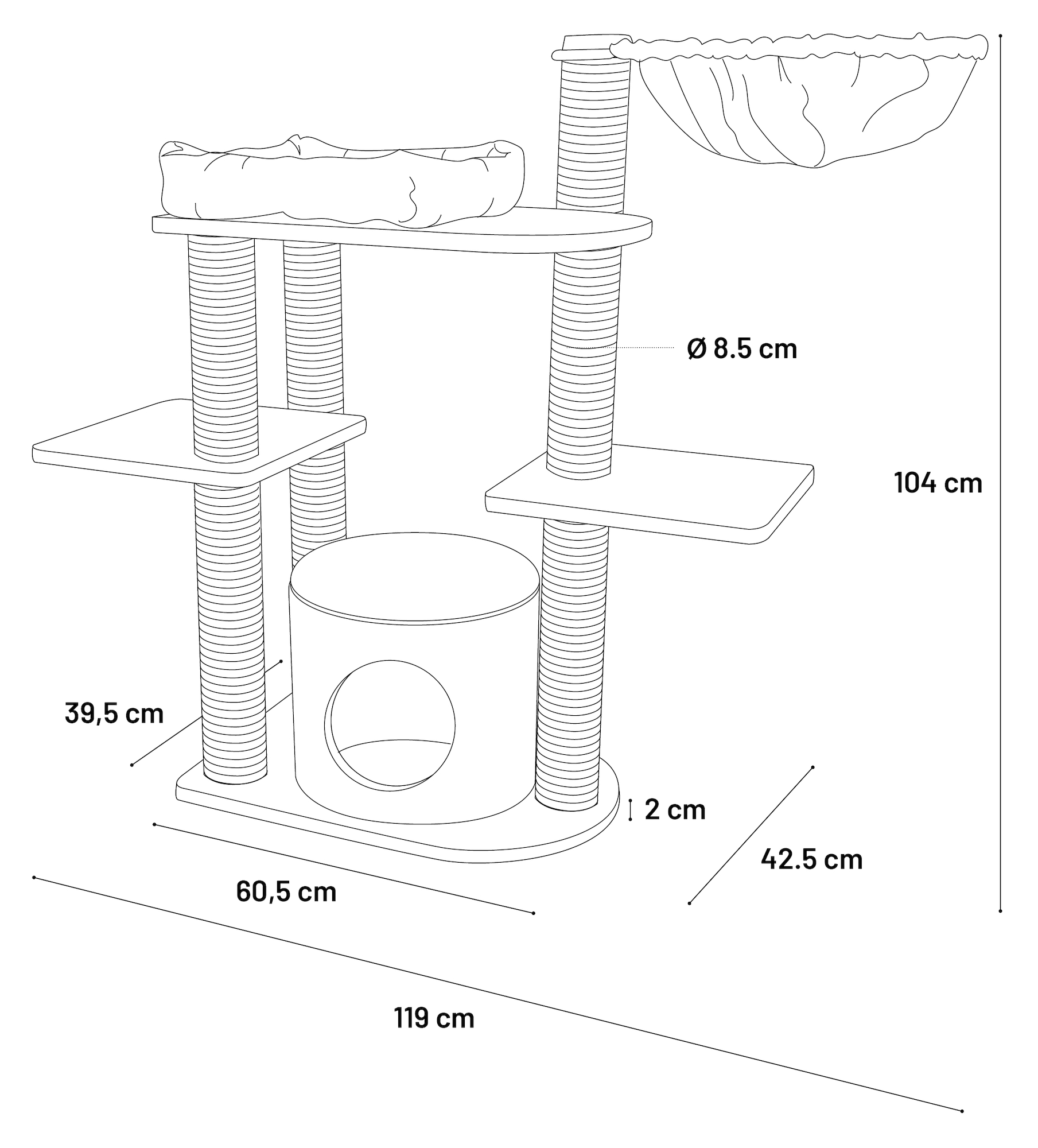 Ø 8.5 cm

104 cm

39,5 cm

2 cm

42.5 cm

60,5 cm

119 cm