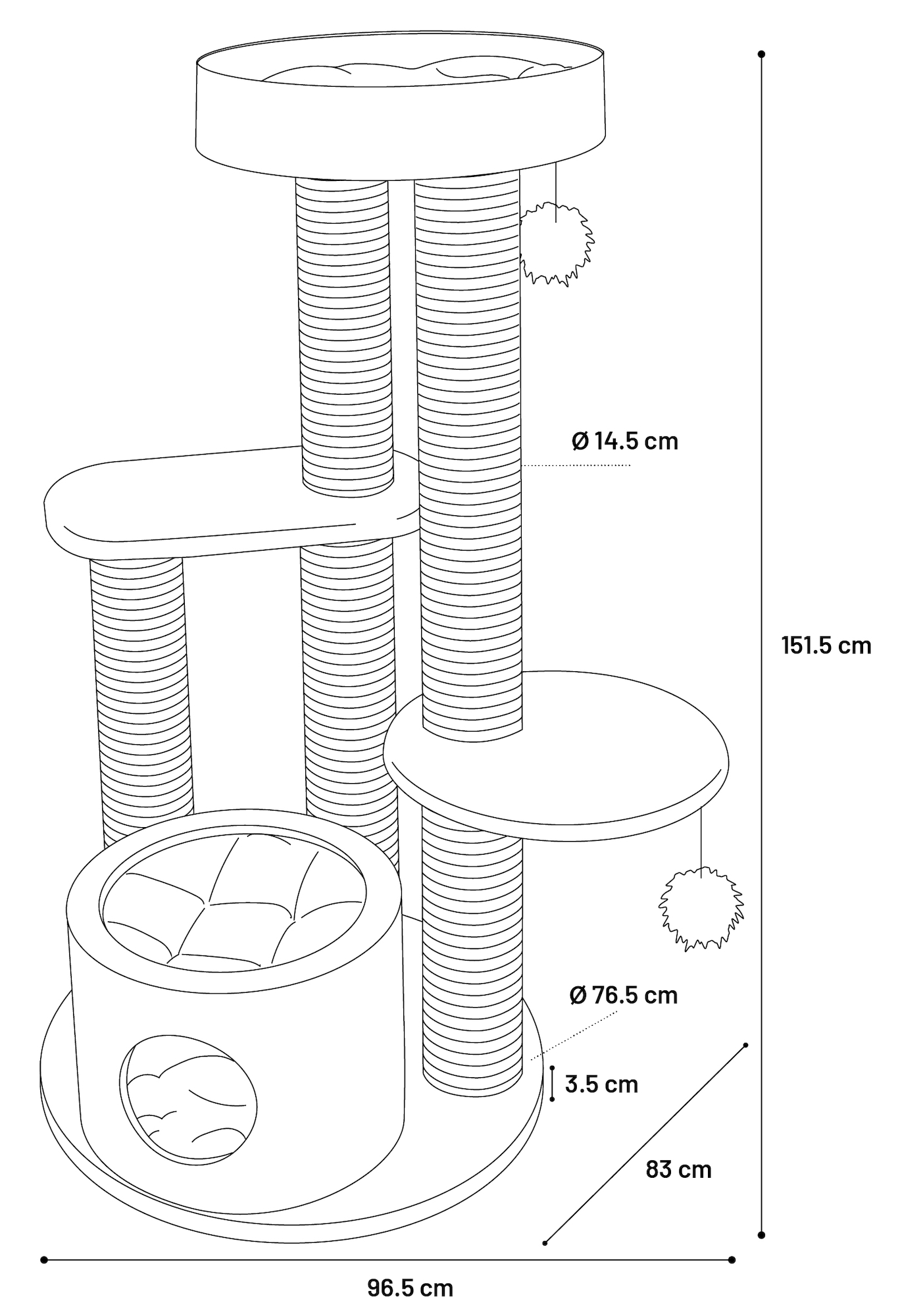 Ø 14.5 cm

151.5 cm

Ø 76.5 cm

3.5 cm

83 cm

96.5 cm