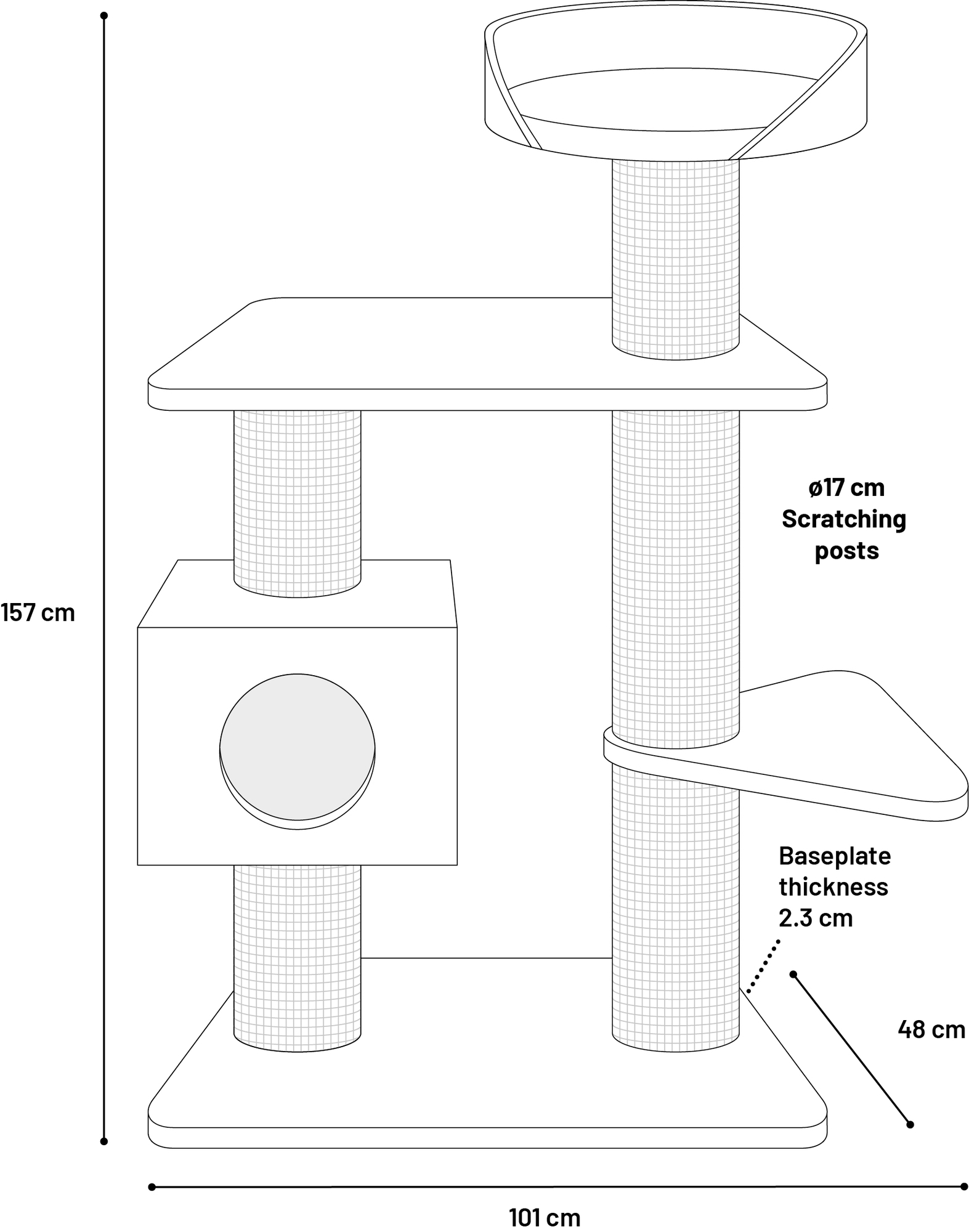 157 cm

ø17 cm
Scratching
posts

Baseplate
thickness
2.3 cm

48 cm

101 cm