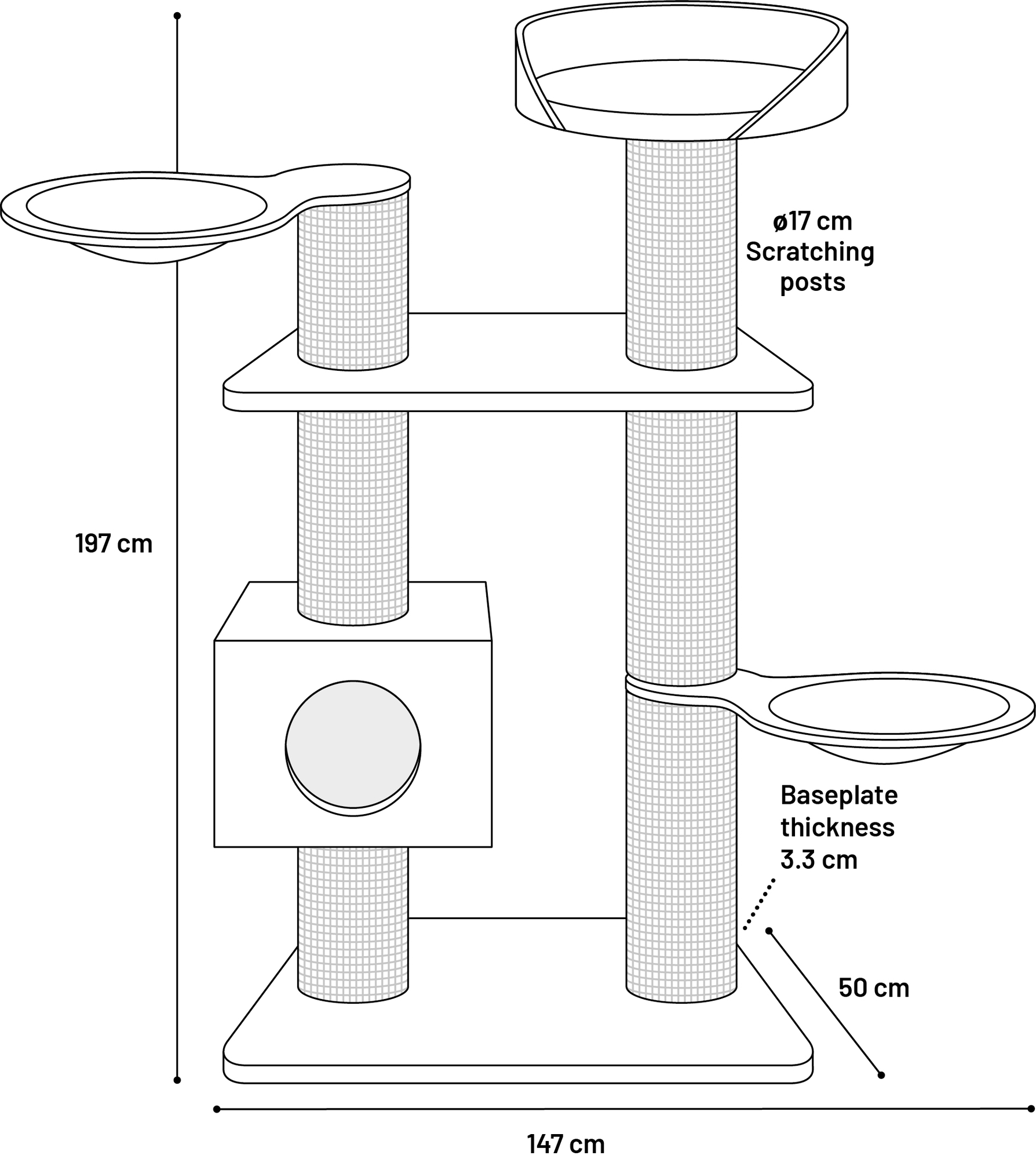 ø17 cm
Scratching
posts

197 cm

Baseplate
thickness
3.3 cm

50 cm

147 cm