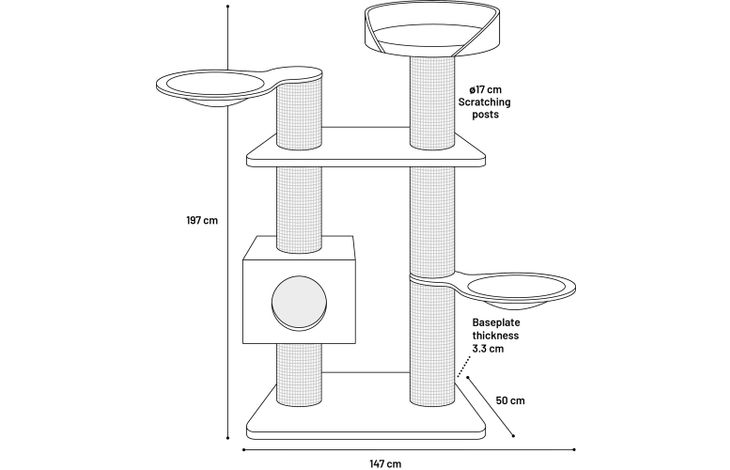 ø17 cm
Scratching posts

197 cm

Baseplate thickness 3.3 cm

50 cm

147 cm