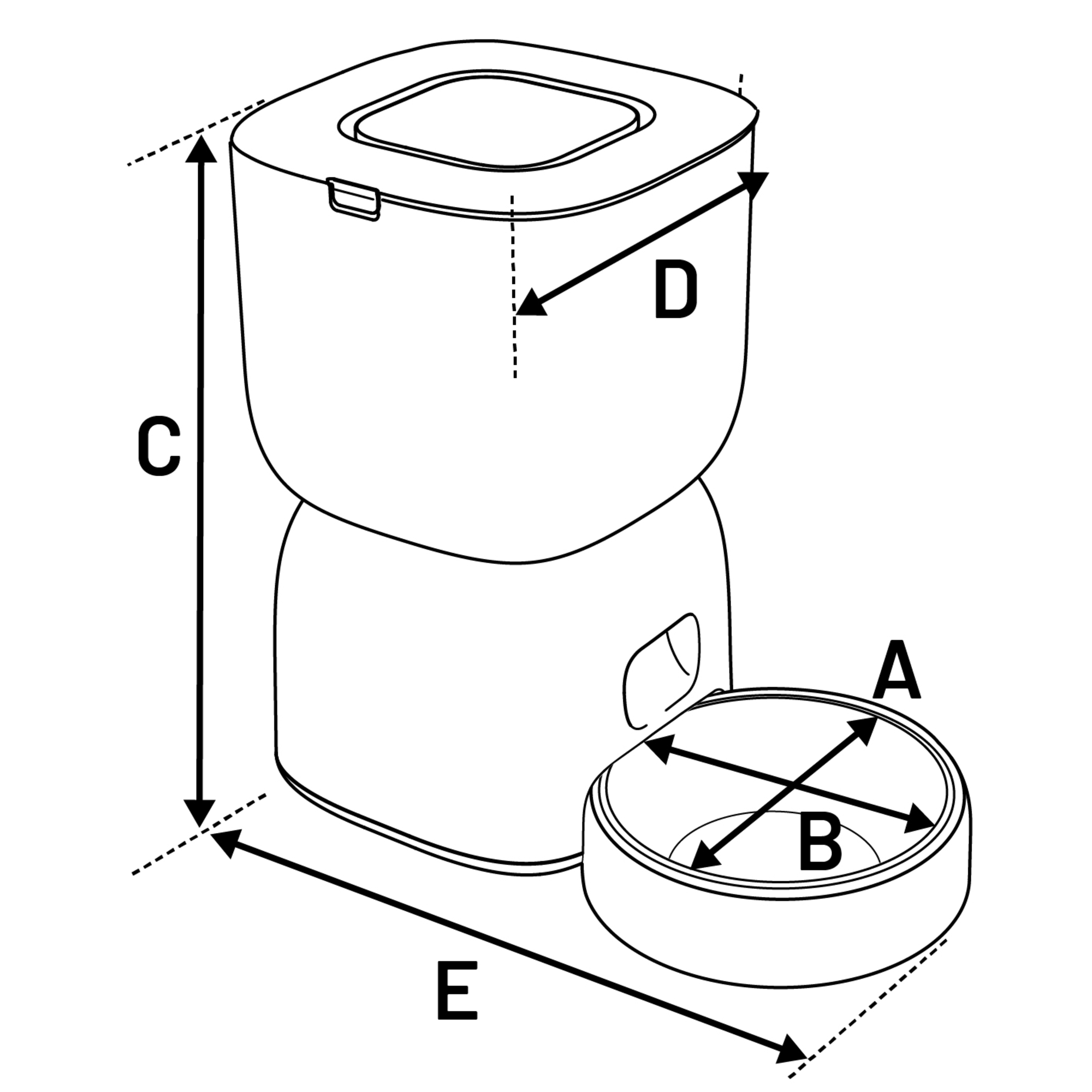 D
C
A
B
E